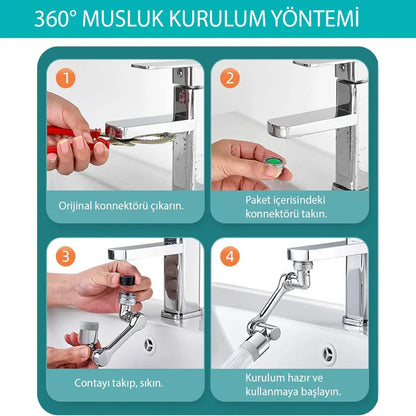 360° MUSLUK KURULUM YÖNTEMİ

1

Orijinal konnektörü çıkarın.

2

Paket içerisindeki konnektörü takın.

3

Contayı takıp, sıkın.

4

Kurulum hazır ve kullanmaya başlayın.