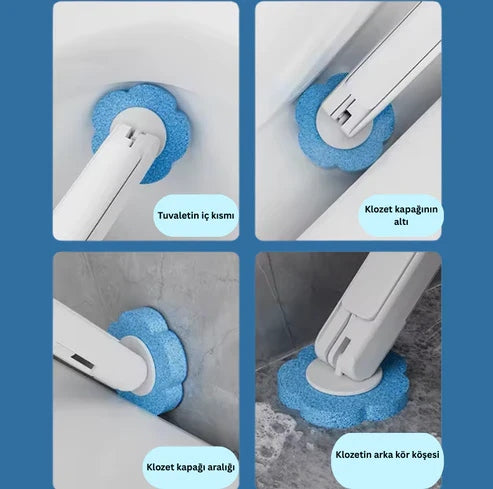 Tuvaletin iç kısmı

Klozet kapağının altı

Klozet kapağı aralığı

Klozetin arka kör köşesi