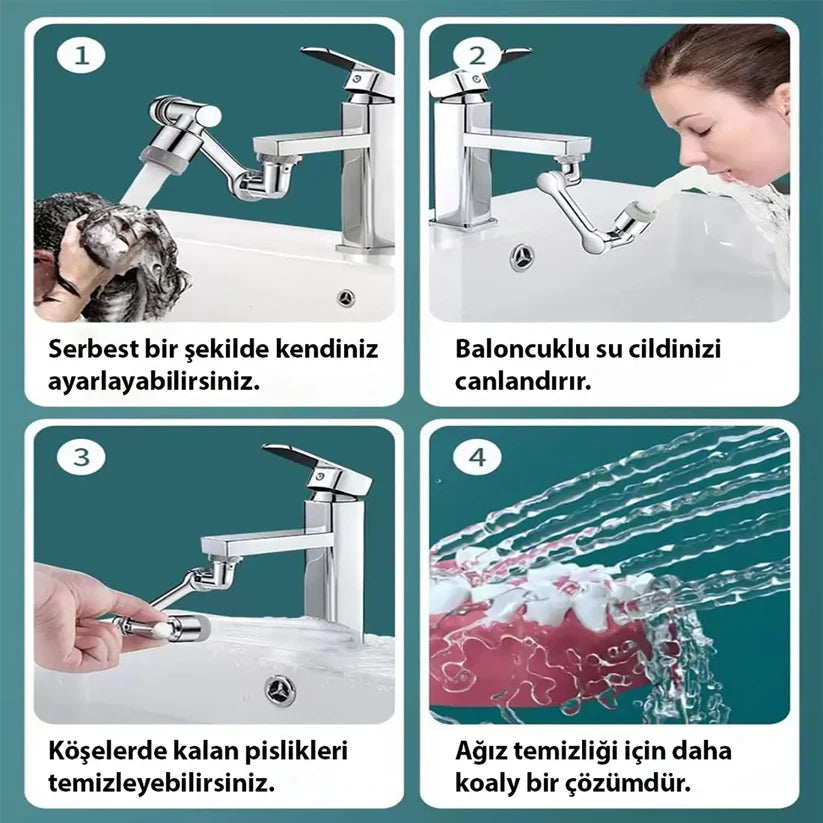 1

Serbest bir şekilde kendiniz ayarlayabilirsiniz.

2

Baloncuklu su cildinizi canlandırır.

3

Köşelerde kalan pislikleri temizleyebilirsiniz.

4

Ağız temizliği için daha koaly bir çözümdür.