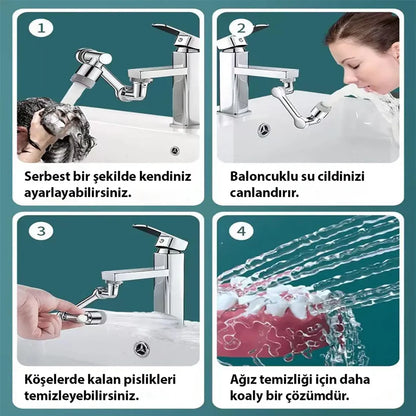 1

Serbest bir şekilde kendiniz ayarlayabilirsiniz.

2

Baloncuklu su cildinizi canlandırır.

3

Köşelerde kalan pislikleri temizleyebilirsiniz.

4

Ağız temizliği için daha koaly bir çözümdür.